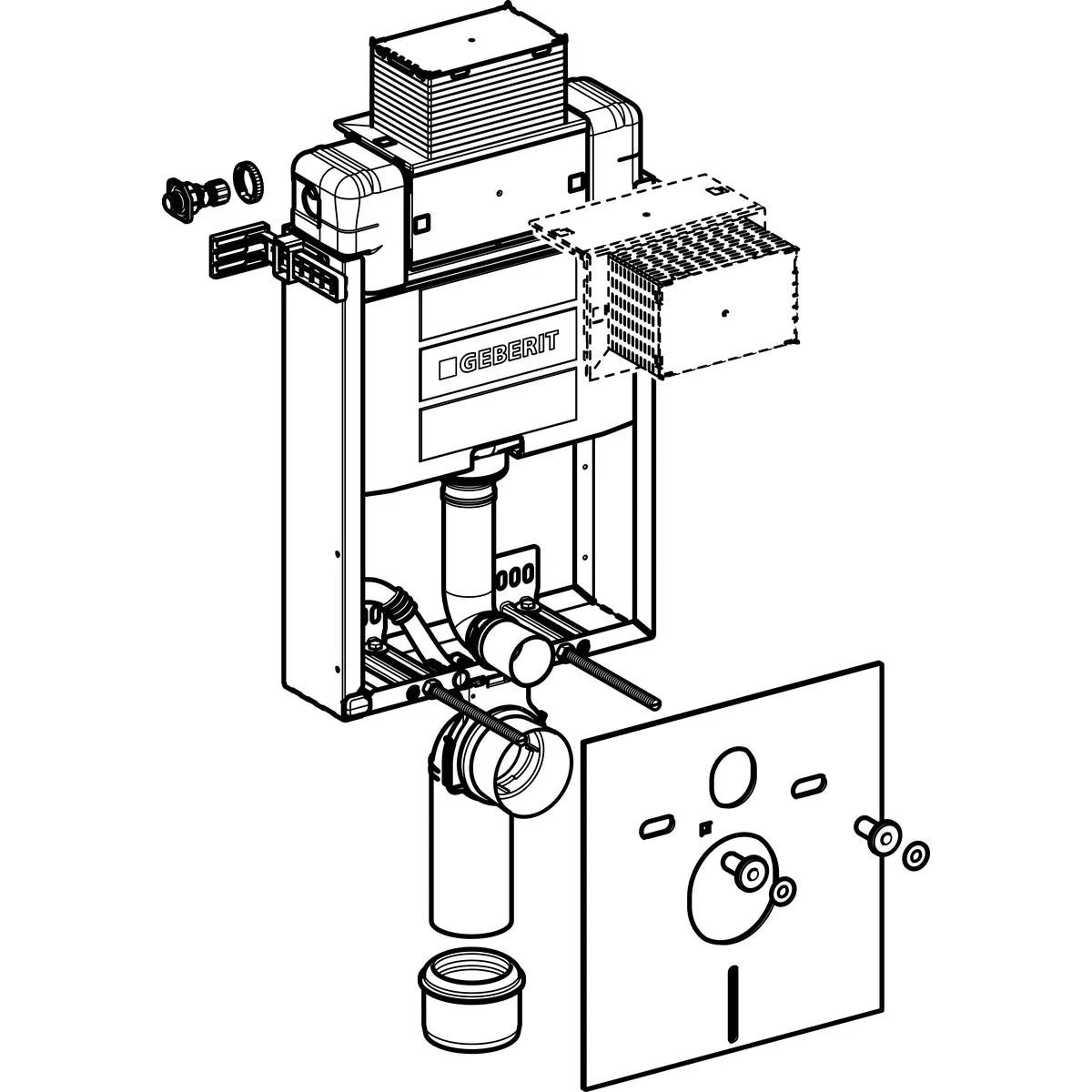 GEBERIT